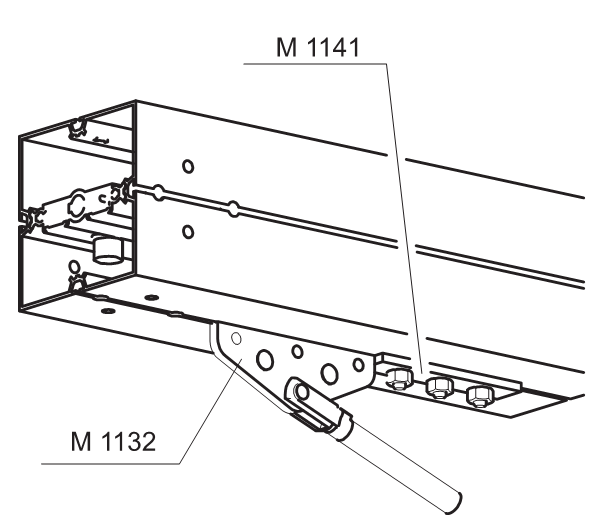 M 1141

M 1132