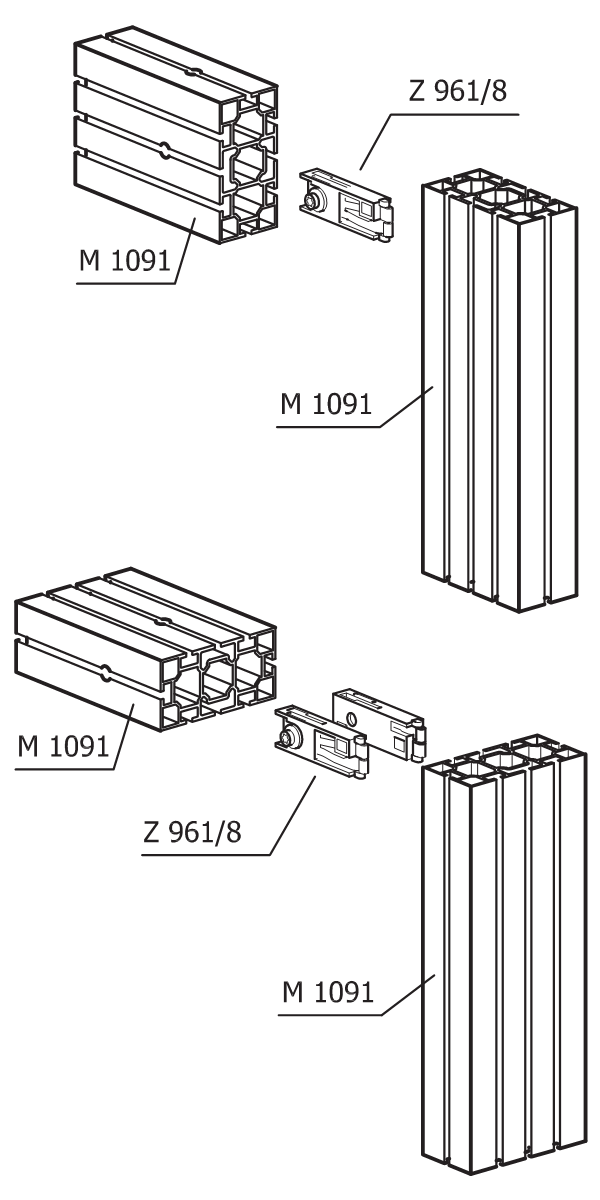 Z 961/8

M 1091

M 1091

M 1091

Z 961/8

M 1091