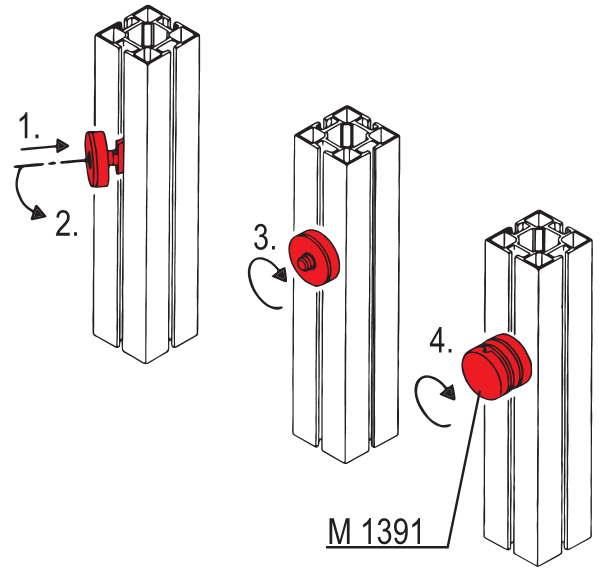 1.

2.

3.

4.

M 1391